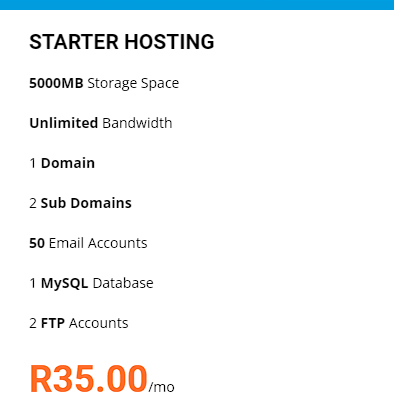 STARTER HOSTING

5000MB Storage Space

Unlimited Bandwidth

1 Domain

2 Sub Domains

50 Email Accounts

1 MySQL Database

2 FTP Accounts

R35.00/mo