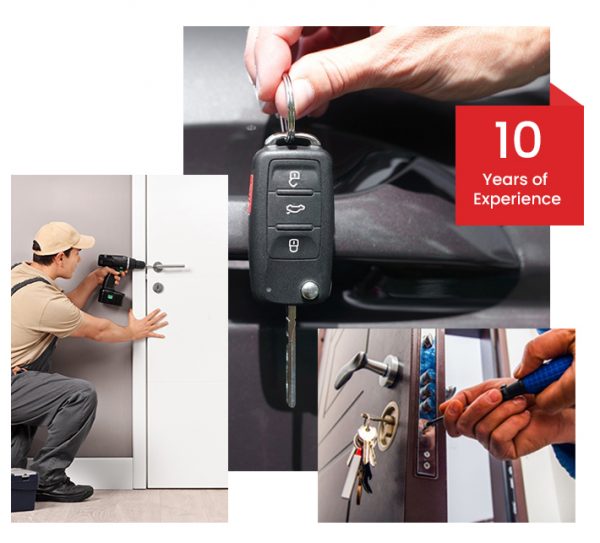 10
Years of Experience